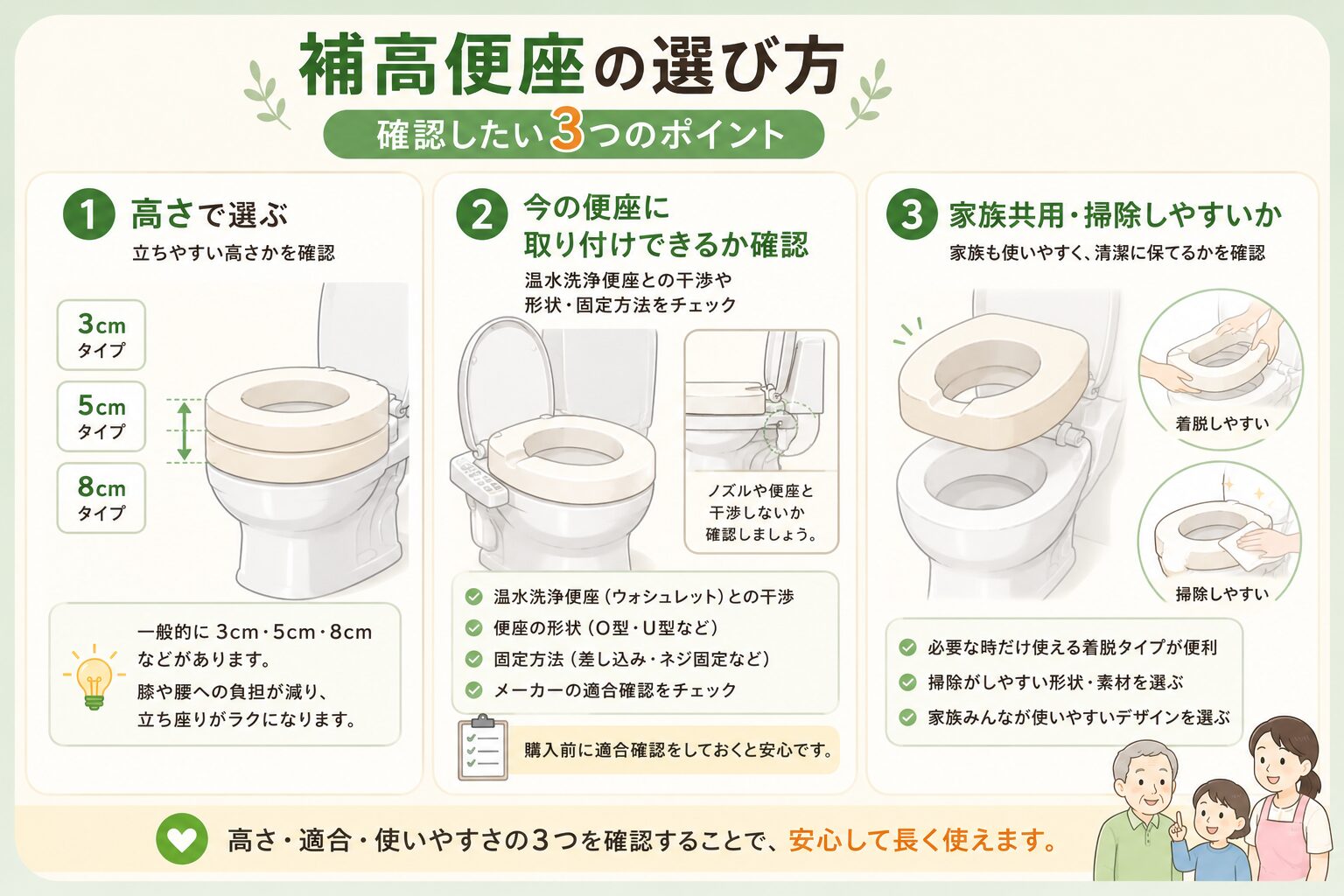 補高便座の選び方

確認したい3つのポイント

1 高さで選ぶ

立ちやすい高さかを確認

3cm タイプ

5cm タイプ

8cm タイプ

一般的に 3cm・5cm・8cm などがあります。

膝や腰への負担が減り、立ち座りがラクになります。

2 今の便座に取り付けできるか確認

温水洗浄便座との干渉や形状・固定方法をチェック

ノズルや便座と干渉しないか確認しましょう。

温水洗浄便座（ウォシュレット）との干渉

便座の形状（O型・U型など）

固定方法（差し込み・ネジ固定など）

メーカーの適合確認をチェック

購入前に適合確認をしておくと安心です。

3 家族共用・掃除しやすいか

家族も使いやすく、清潔に保てるかを確認

着脱しやすい

掃除しやすい

必要な時だけ使える着脱タイプが便利

掃除がしやすい形状・素材を選ぶ

家族みんなが使いやすいデザインを選ぶ

高さ・適合・使いやすさの3つを確認することで、安心して長く使えます。